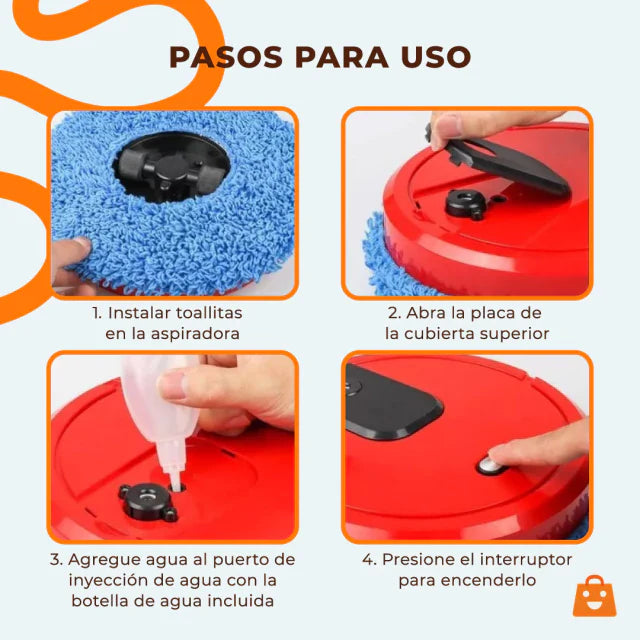 PASOS PARA USO

1. Instalar toallitas en la aspiradora

2. Abra la placa de la cubierta superior

3. Agregue agua al puerto de inyección de agua con la botella de agua incluida

4. Presione el interruptor para encenderlo