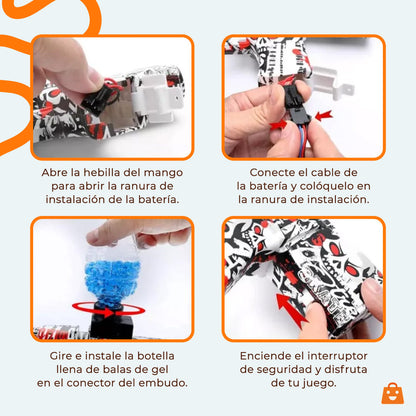 Abre la hebilla del mango para abrir la ranura de instalación de la batería.

Conecte el cable de la batería y colóquelo en la ranura de instalación.

Gire e instale la botella llena de balas de gel en el conector del embudo.

Enciende el interruptor de seguridad y disfruta de tu juego.