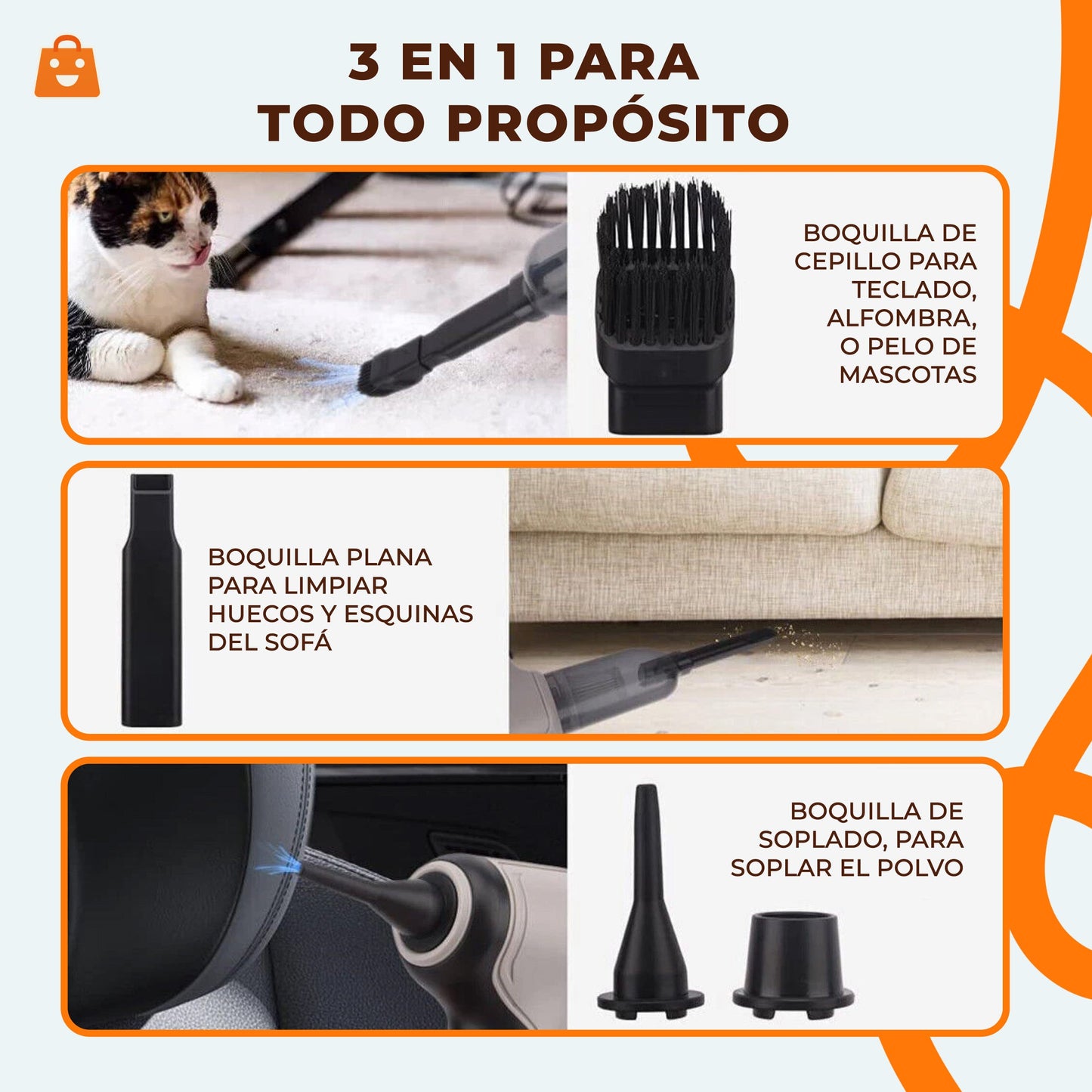 3 EN 1 PARA TODO PROPÓSITO

BOQUILLA DE CEPILLO PARA TECLADO, ALFOMBRA, O PELO DE MASCOTAS

BOQUILLA PLANA PARA LIMPIAR HUECOS Y ESQUINAS DEL SOFÁ

BOQUILLA DE SOPLADO, PARA SOPLAR EL POLVO