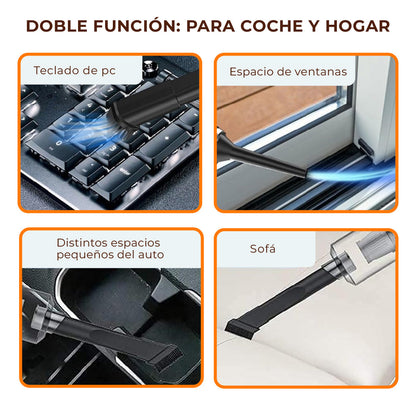 DOBLE FUNCIÓN: PARA COCHE Y HOGAR

Teclado de pc

Espacio de ventanas

Distintos espacios pequeños del auto

Sofá